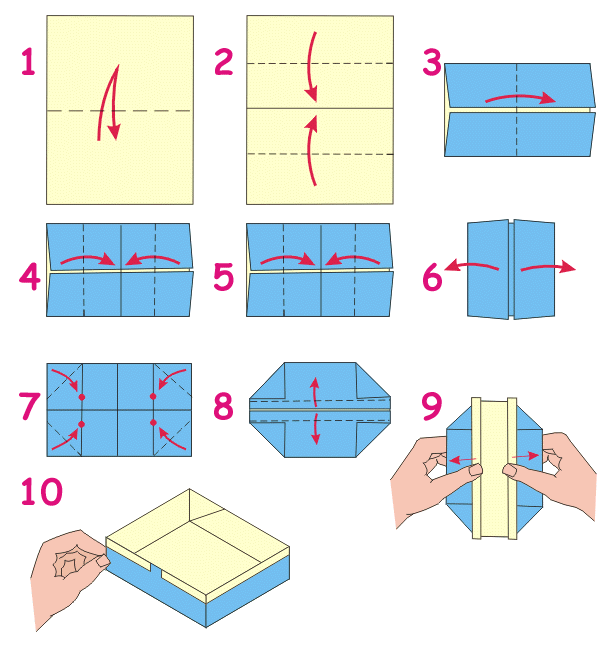 1
2
3
4
5
6
7
8
9
10